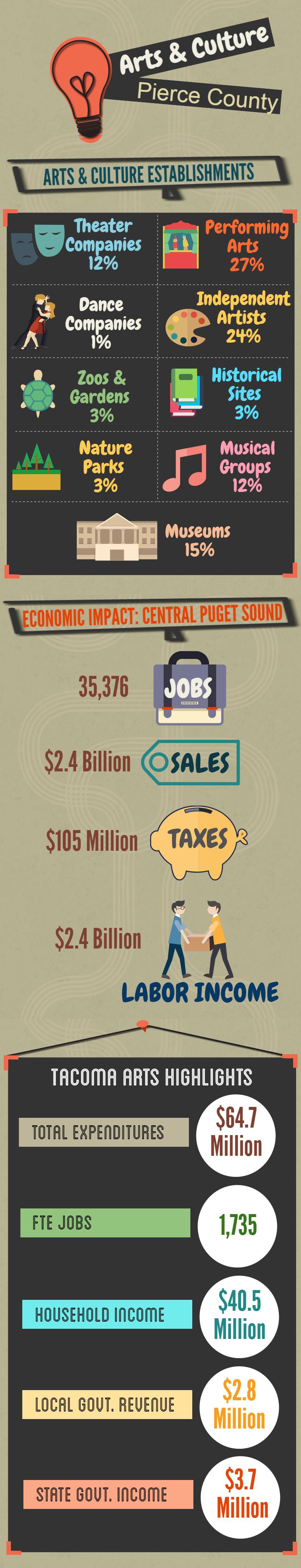 Arts & Culture
Pierce County

ARTS & CULTURE ESTABLISHMENTS

Theater Companies 12%

Performing Arts 27%

Dance Companies 1%

Independent Artists 24%

Zoos & Gardens 3%

Historical Sites 3%

Nature Parks 3%

Musical Groups 12%

Museums 15%

ECONOMIC IMPACT: CENTRAL PUGET SOUND

35,376 JOBS

$2.4 Billion SALES

$105 Million TAXES

$2.4 Billion LABOR INCOME

TACOMA ARTS HIGHLIGHTS

TOTAL EXPENDITURES $64.7 Million

FTE JOBS 1,735

HOUSEHOLD INCOME $40.5 Million

LOCAL GOVT. REVENUE $2.8 Million

STATE GOVT. INCOME $3.7 Million