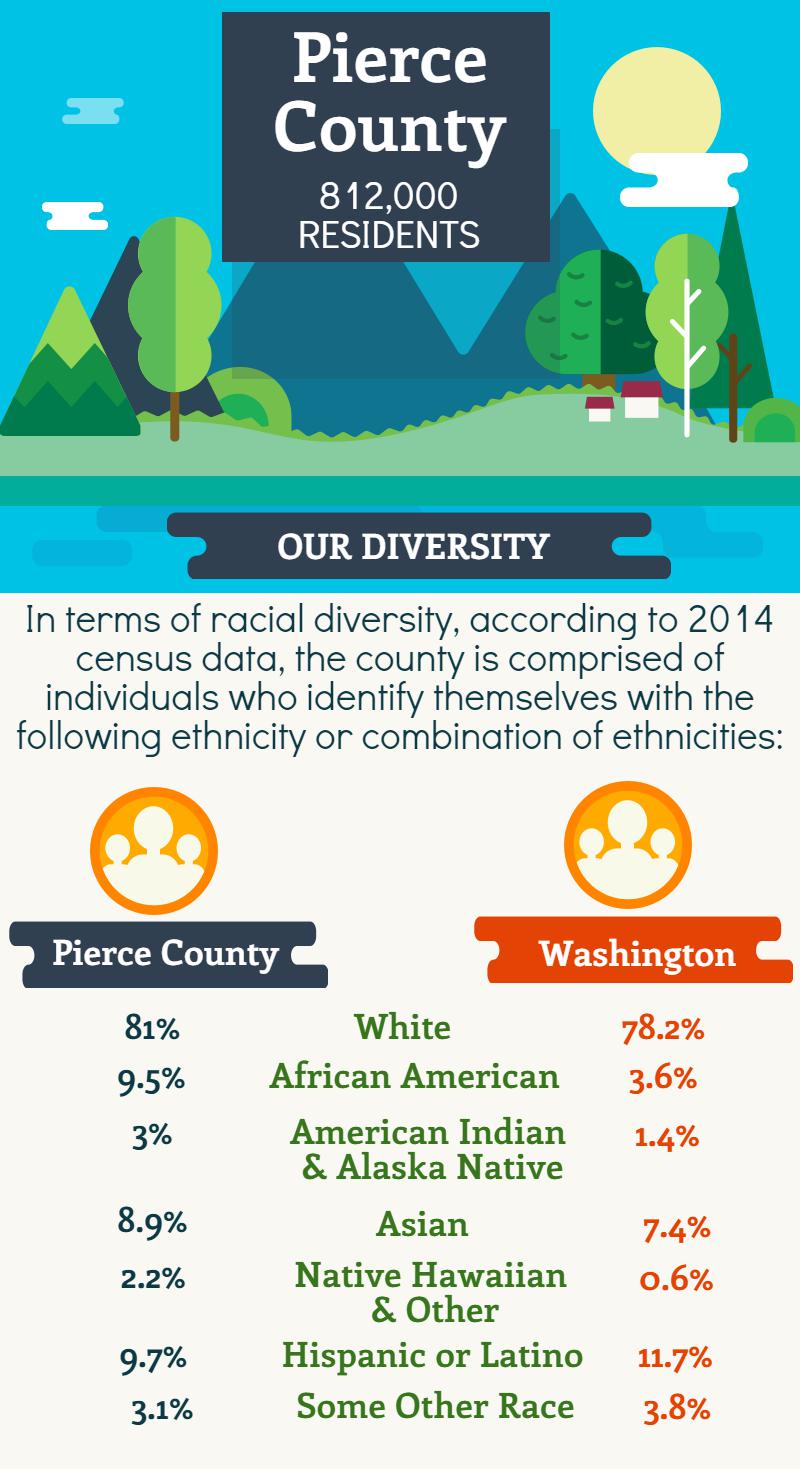 Pierce County
812,000 RESIDENTS

OUR DIVERSITY

In terms of racial diversity, according to 2014 census data, the county is comprised of individuals who identify themselves with the following ethnicity or combination of ethnicities:

| Pierce County | | Washington |
|---|---|---|
| 81% | White | 78.2% |
| 9.5% | African American | 3.6% |
| 3% | American Indian & Alaska Native | 1.4% |
| 8.9% | Asian | 7.4% |
| 2.2% | Native Hawaiian & Other | 0.6% |
| 9.7% | Hispanic or Latino | 11.7% |
| 3.1% | Some Other Race | 3.8% |