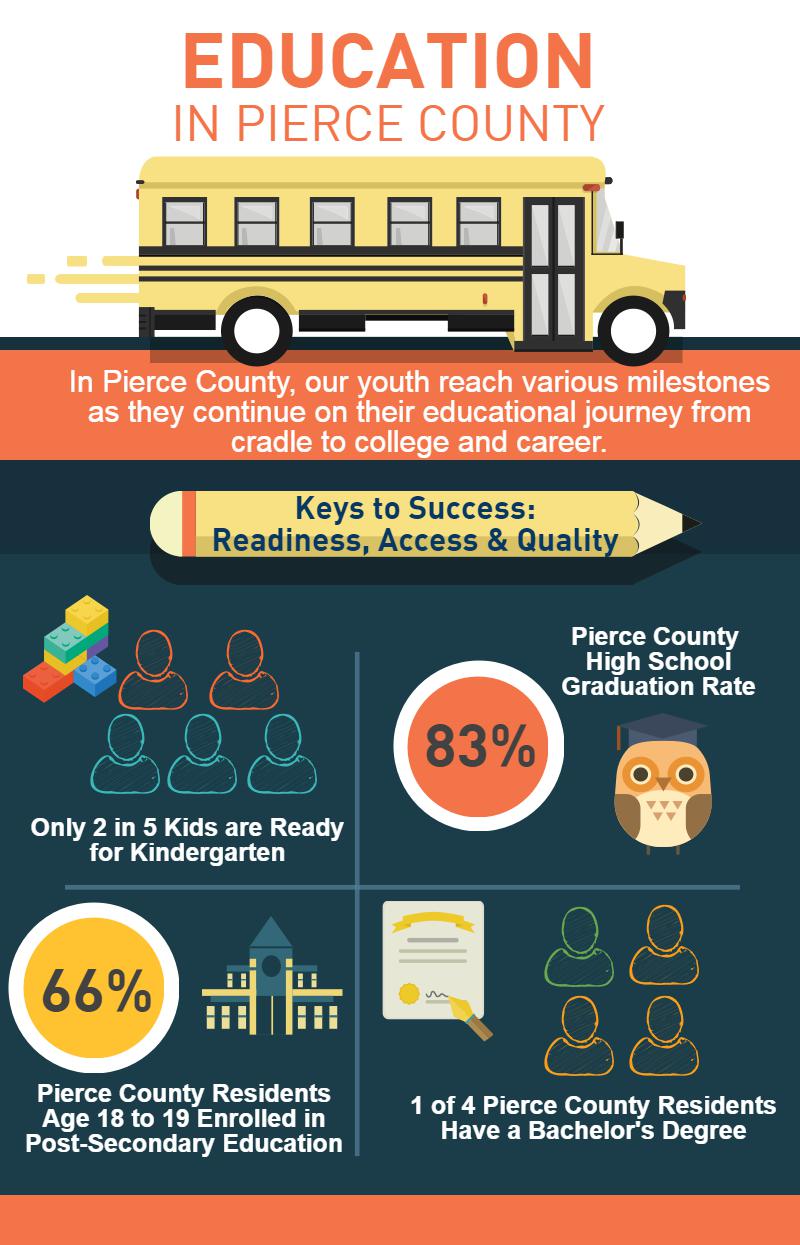 EDUCATION
IN PIERCE COUNTY

In Pierce County, our youth reach various milestones as they continue on their educational journey from cradle to college and career.

Keys to Success:
Readiness, Access & Quality

Only 2 in 5 Kids are Ready for Kindergarten

Pierce County High School Graduation Rate

83%

66%

Pierce County Residents Age 18 to 19 Enrolled in Post-Secondary Education

1 of 4 Pierce County Residents Have a Bachelor's Degree