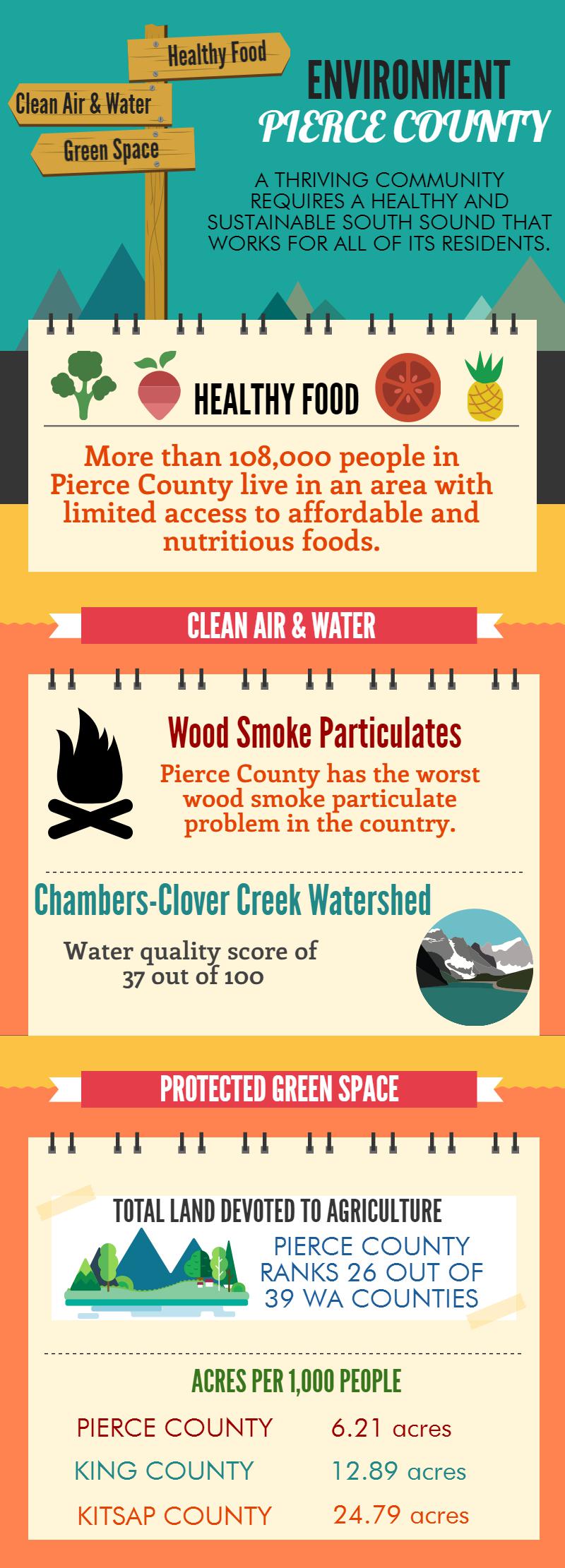 Healthy Food

Clean Air & Water

Green Space

ENVIRONMENT
PIERCE COUNTY

A THRIVING COMMUNITY REQUIRES A HEALTHY AND SUSTAINABLE SOUTH SOUND THAT WORKS FOR ALL OF ITS RESIDENTS.

HEALTHY FOOD

More than 108,000 people in Pierce County live in an area with limited access to affordable and nutritious foods.

CLEAN AIR & WATER

Wood Smoke Particulates

Pierce County has the worst wood smoke particulate problem in the country.

Chambers-Clover Creek Watershed

Water quality score of 37 out of 100

PROTECTED GREEN SPACE

TOTAL LAND DEVOTED TO AGRICULTURE

PIERCE COUNTY RANKS 26 OUT OF 39 WA COUNTIES

ACRES PER 1,000 PEOPLE

| PIERCE COUNTY | 6.21 acres |
|---|---|
| KING COUNTY | 12.89 acres |
| KITSAP COUNTY | 24.79 acres |