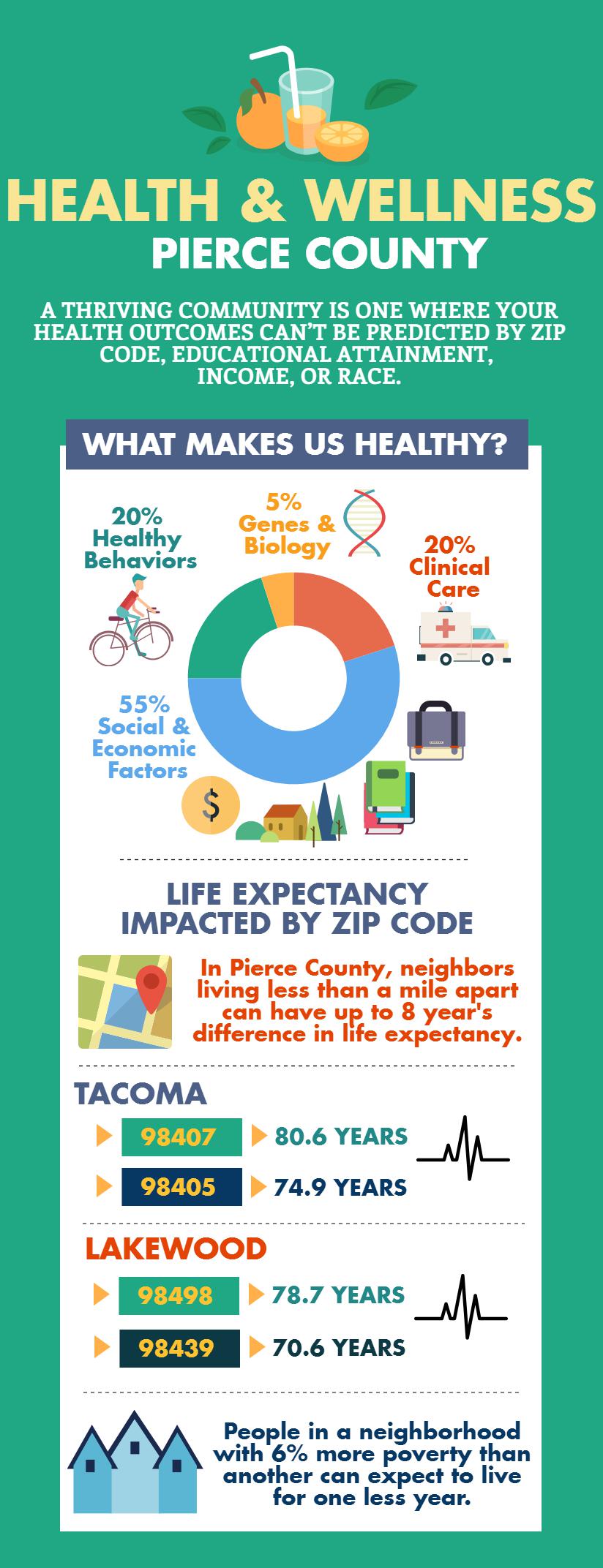 HEALTH & WELLNESS
PIERCE COUNTY

A THRIVING COMMUNITY IS ONE WHERE YOUR HEALTH OUTCOMES CAN'T BE PREDICTED BY ZIP CODE, EDUCATIONAL ATTAINMENT, INCOME, OR RACE.

WHAT MAKES US HEALTHY?

20% Healthy Behaviors

5% Genes & Biology

20% Clinical Care

55% Social & Economic Factors

$

LIFE EXPECTANCY IMPACTED BY ZIP CODE

In Pierce County, neighbors living less than a mile apart can have up to 8 year's difference in life expectancy.

TACOMA

98407 80.6 YEARS

98405 74.9 YEARS

LAKEWOOD

98498 78.7 YEARS

98439 70.6 YEARS

People in a neighborhood with 6% more poverty than another can expect to live for one less year.