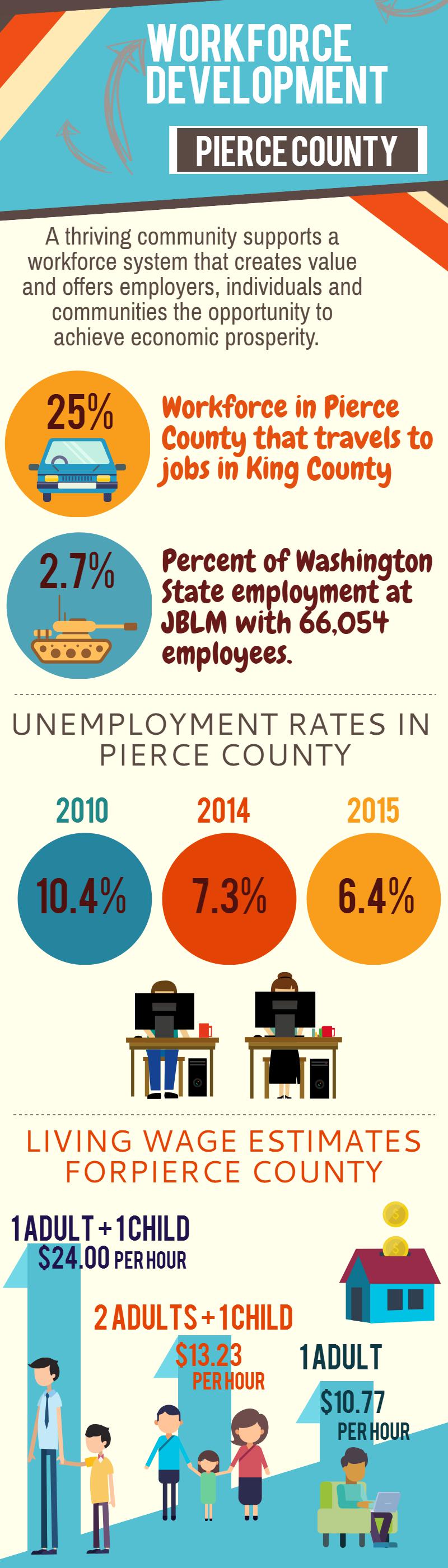 WORKFORCE DEVELOPMENT

PIERCE COUNTY

A thriving community supports a workforce system that creates value and offers employers, individuals and communities the opportunity to achieve economic prosperity.

25%

Workforce in Pierce County that travels to jobs in King County

2.7%

Percent of Washington State employment at JBLM with 66,054 employees.

UNEMPLOYMENT RATES IN PIERCE COUNTY

2010

10.4%

2014

7.3%

2015

6.4%

LIVING WAGE ESTIMATES FORPIERCE COUNTY

1 ADULT + 1 CHILD
$24.00 PER HOUR

2 ADULTS + 1 CHILD
$13.23
PER HOUR

1 ADULT
$10.77
PER HOUR